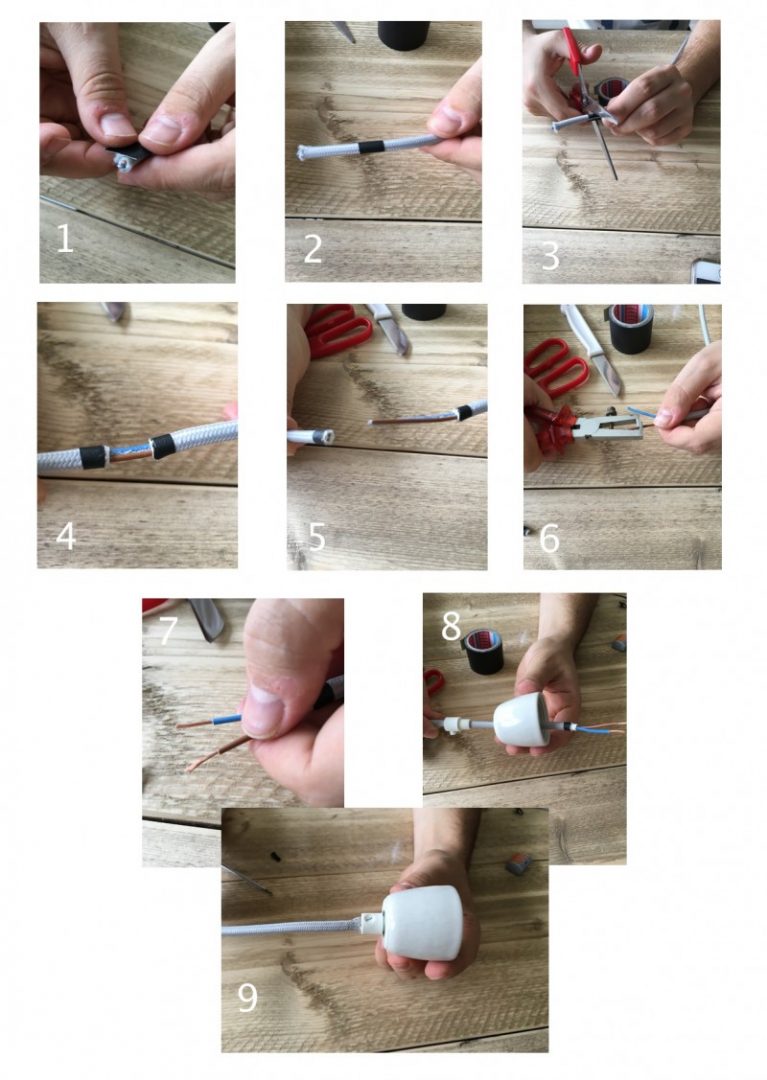 1

2

3

4

5

6

7

8

9